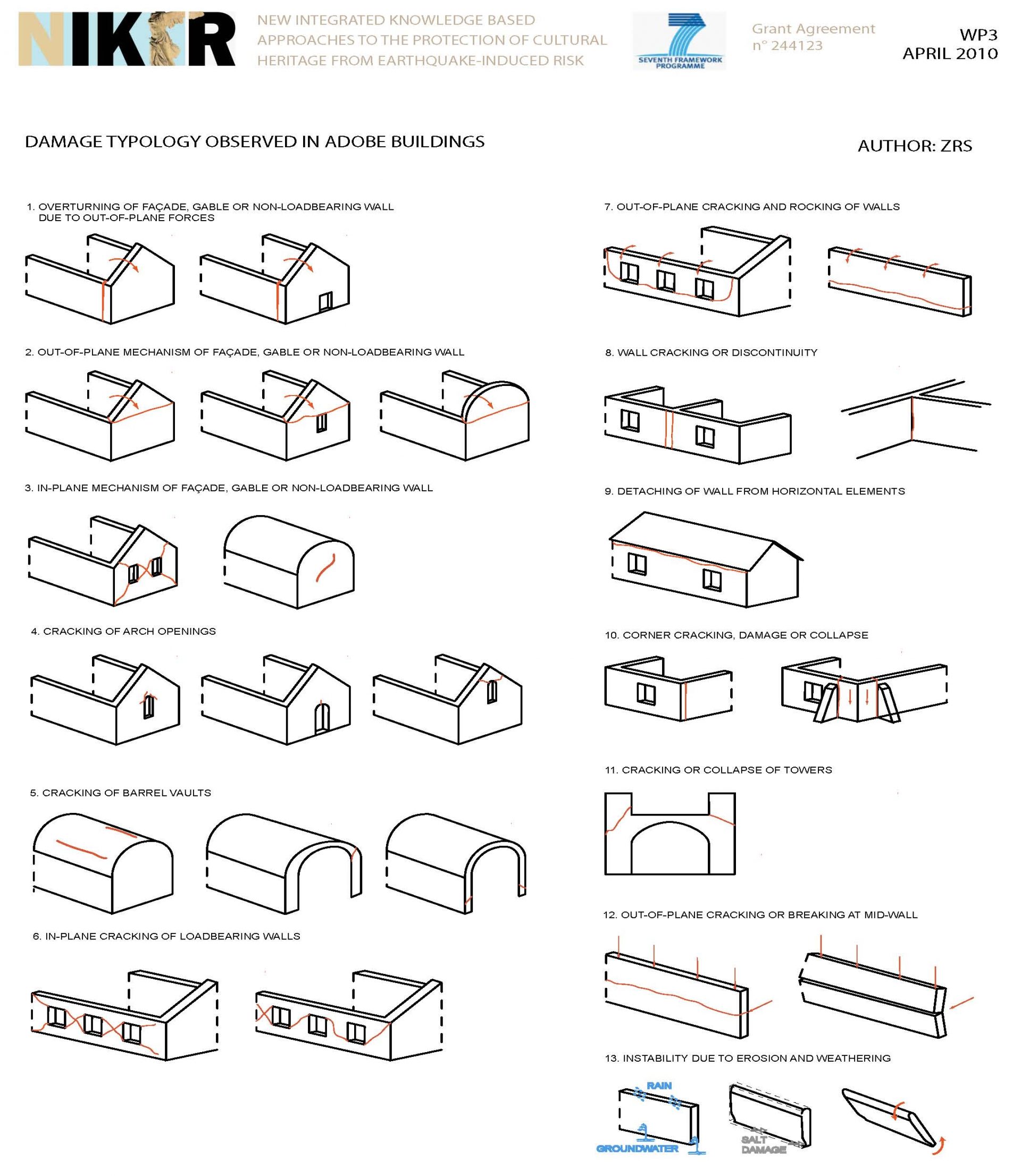 NIKER

NEW INTEGRATED KNOWLEDGE BASED APPROACHES TO THE PROTECTION OF CULTURAL HERITAGE FROM EARTHQUAKE-INDUCED RISK

SEVENTH FRAMEWORK PROGRAMME

Grant Agreement n° 244123

WP3
APRIL 2010

DAMAGE TYPOLOGY OBSERVED IN ADOBE BUILDINGS

AUTHOR: ZRS

1. OVERTURNING OF FAÇADE, GABLE OR NON-LOADBEARING WALL DUE TO OUT-OF-PLANE FORCES

2. OUT-OF-PLANE MECHANISM OF FAÇADE, GABLE OR NON-LOADBEARING WALL

3. IN-PLANE MECHANISM OF FAÇADE, GABLE OR NON-LOADBEARING WALL

4. CRACKING OF ARCH OPENINGS

5. CRACKING OF BARREL VAULTS

6. IN-PLANE CRACKING OF LOADBEARING WALLS

7. OUT-OF-PLANE CRACKING AND ROCKING OF WALLS

8. WALL CRACKING OR DISCONTINUITY

9. DETACHING OF WALL FROM HORIZONTAL ELEMENTS

10. CORNER CRACKING, DAMAGE OR COLLAPSE

11. CRACKING OR COLLAPSE OF TOWERS

12. OUT-OF-PLANE CRACKING OR BREAKING AT MID-WALL

13. INSTABILITY DUE TO EROSION AND WEATHERING

RAIN

GROUNDWATER

SALT DAMAGE