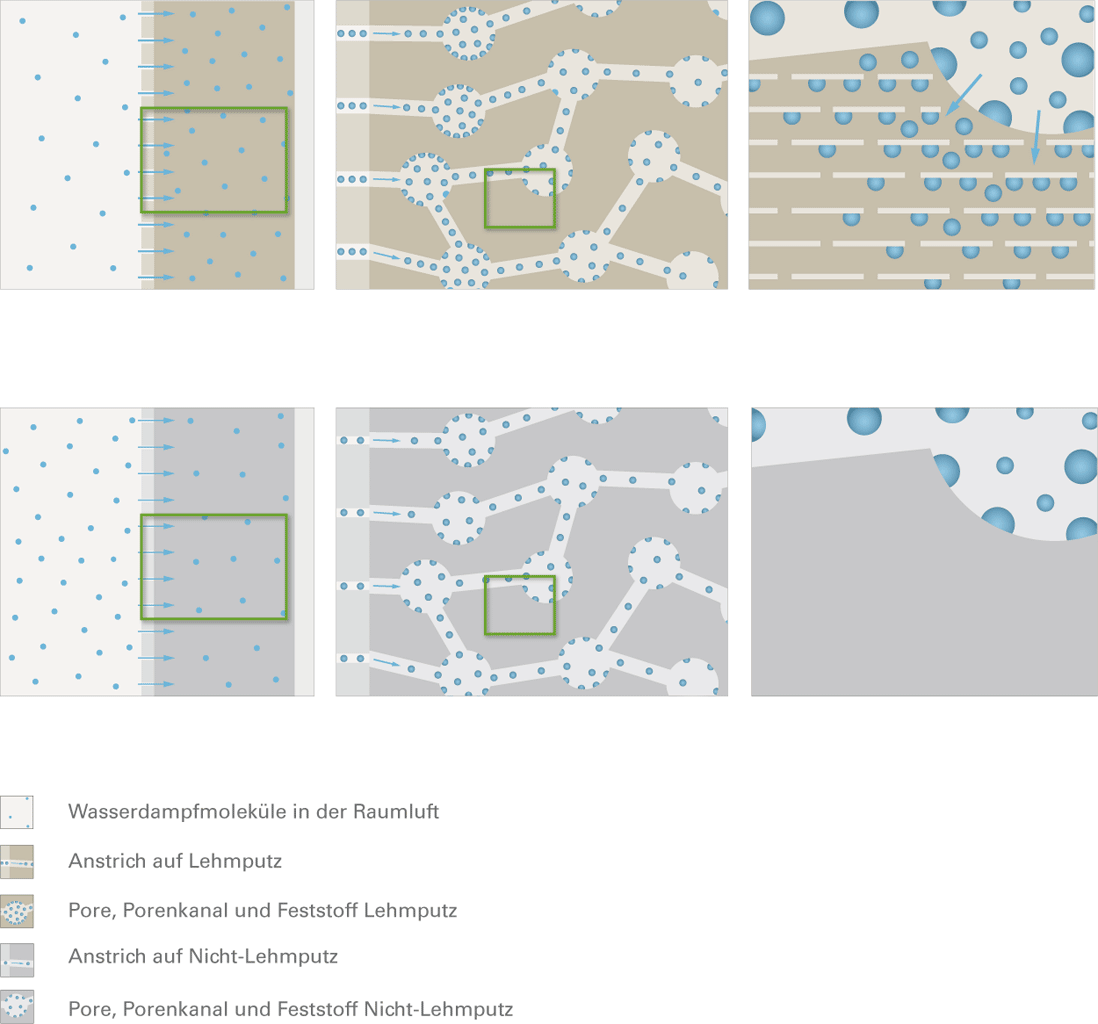 Wasserdampfmoleküle in der Raumluft

Anstrich auf Lehmputz

Pore, Porenkanal und Feststoff Lehmputz

Anstrich auf Nicht-Lehmputz

Pore, Porenkanal und Feststoff Nicht-Lehmputz